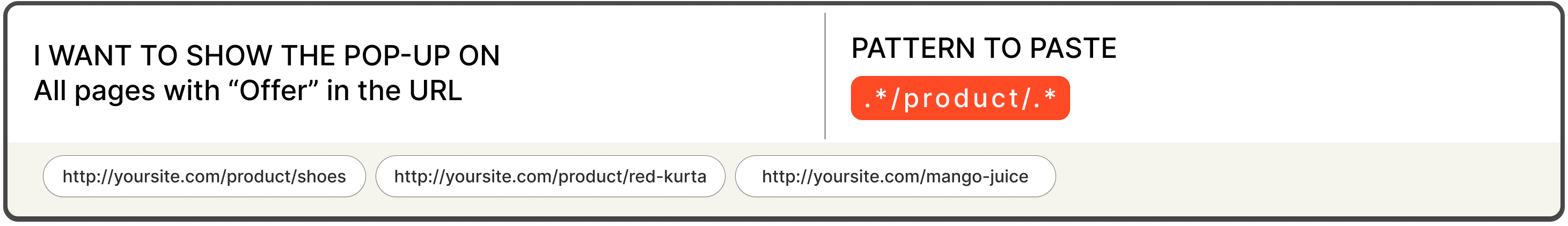 I WANT TO SHOW THE POP-UP ON
All pages with “Offer” in the URL

PATTERN TO PASTE
.*/product/.*

http://yoursite.com/product/shoes

http://yoursite.com/product/red-kurta

http://yoursite.com/mango-juice